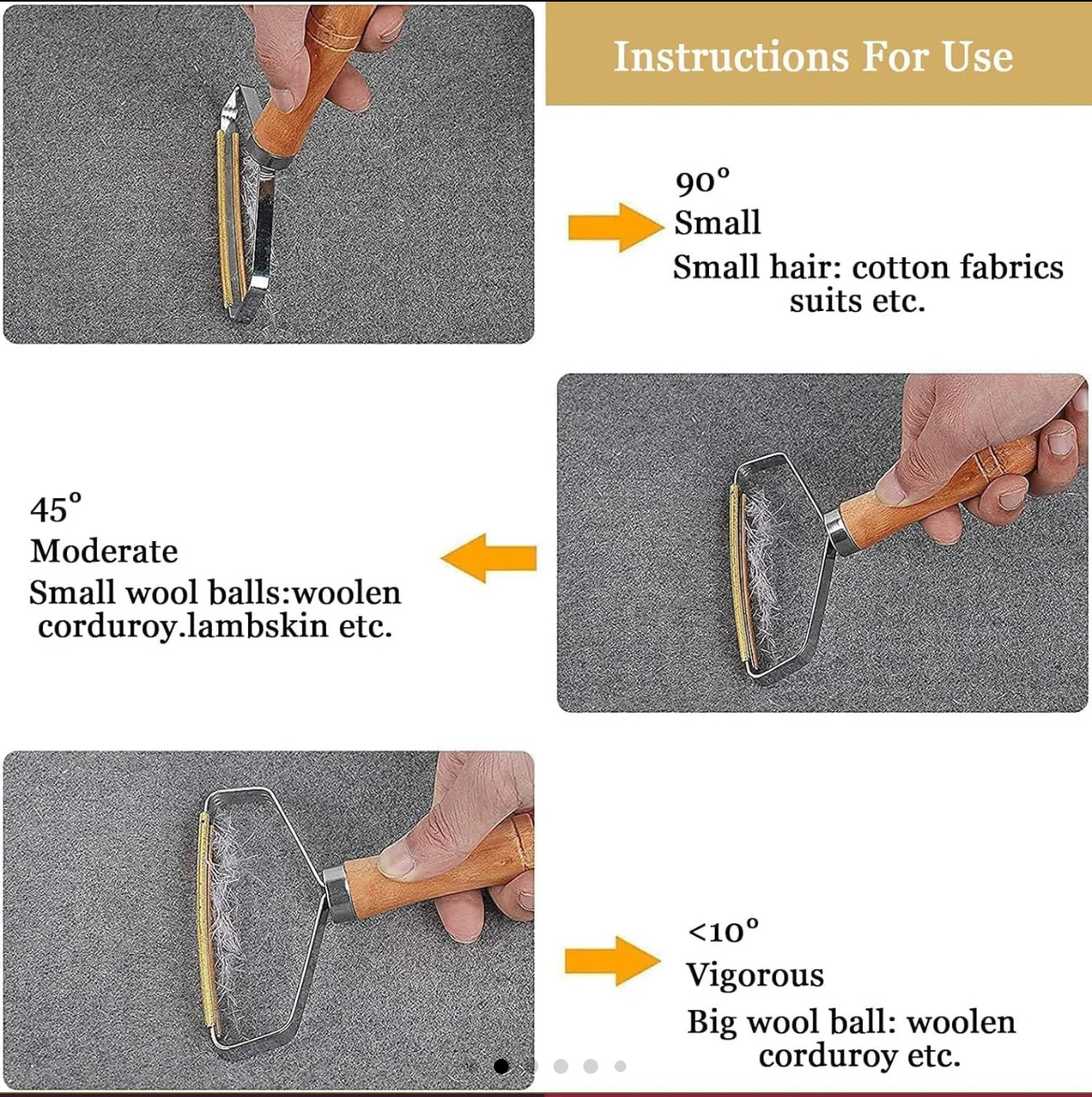 Instructions For Use

90°
Small
Small hair: cotton fabrics suits etc.

45°
Moderate
Small wool balls:woolen corduroy.lambskin etc.

<10°
Vigorous
Big wool ball: woolen corduroy etc.