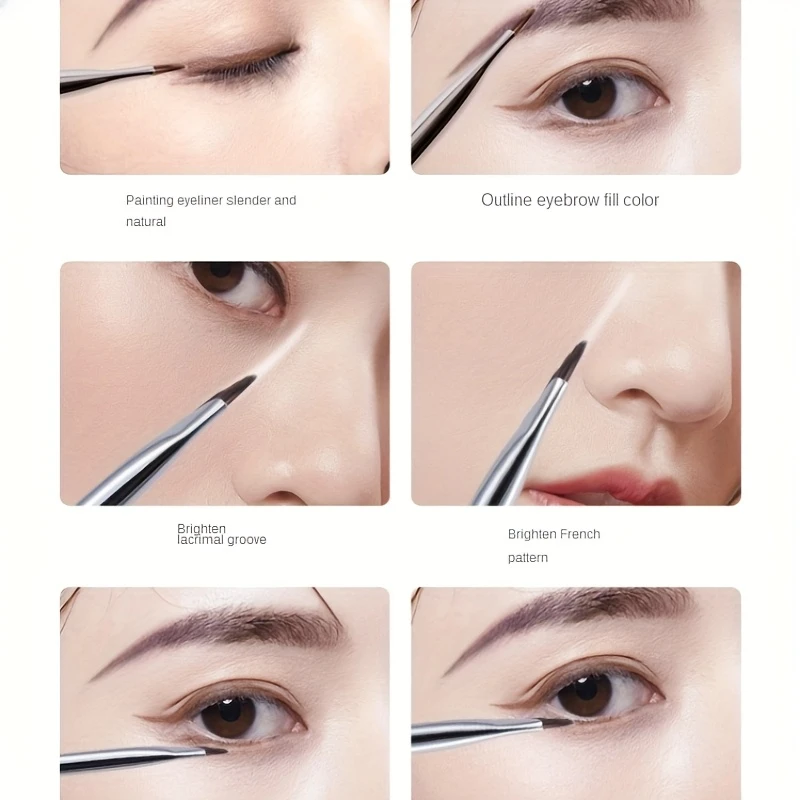 Painting eyeliner slender and natural

Outline eyebrow fill color

Brighten lacrimal groove

Brighten French pattern