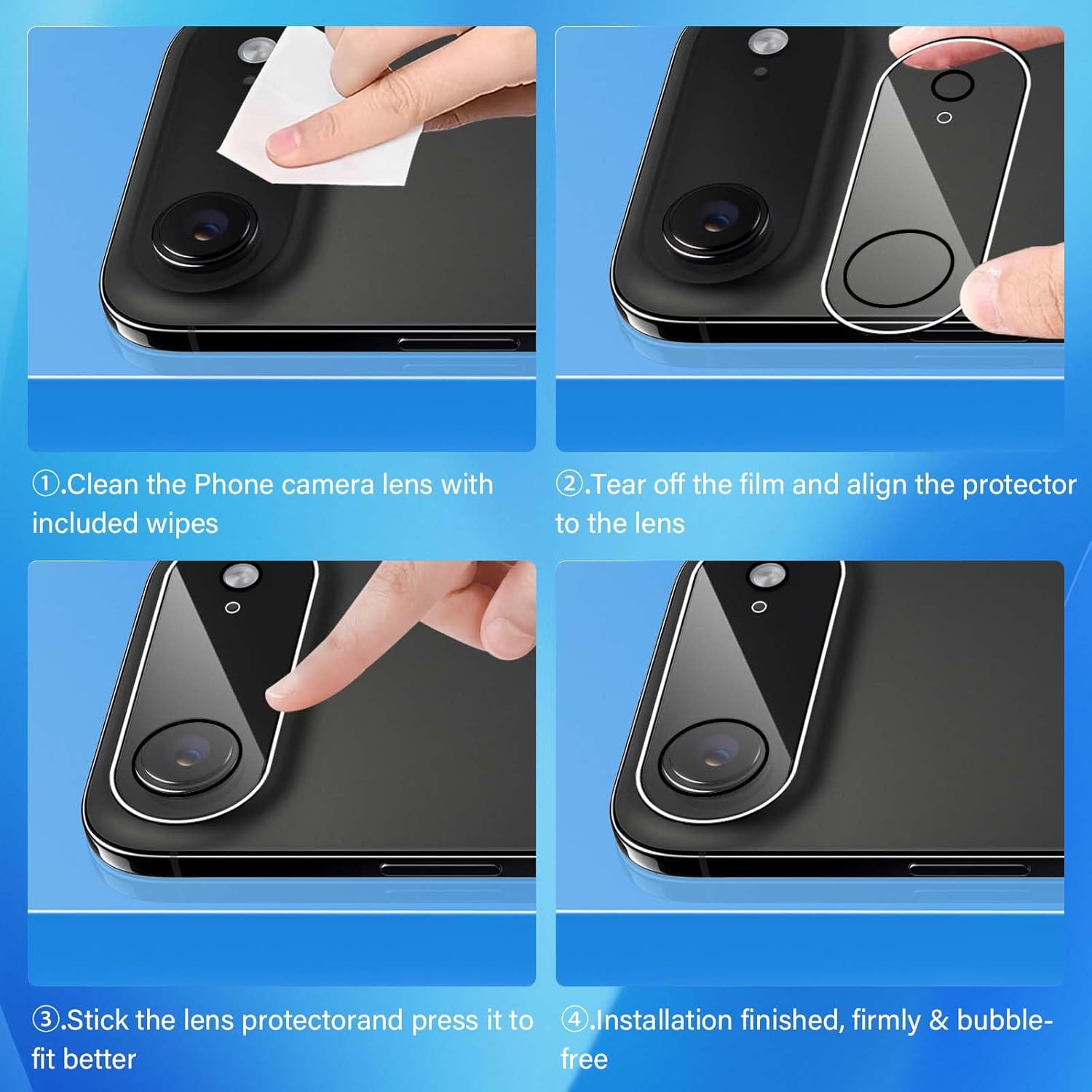 ①.Clean the Phone camera lens with included wipes

②.Tear off the film and align the protector to the lens

③.Stick the lens protectorand press it to fit better

④.Installation finished, firmly & bubble-free