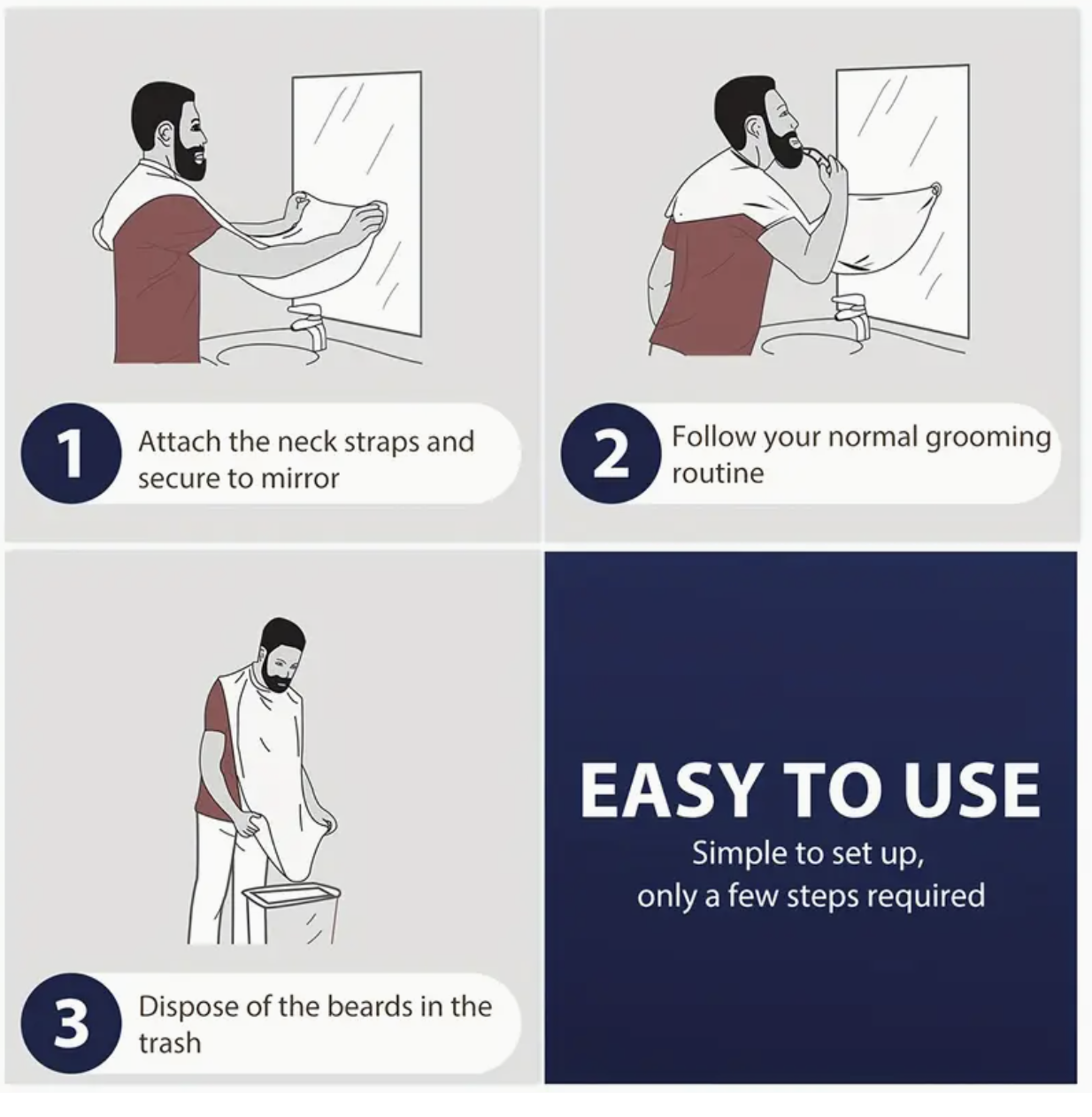 1 Attach the neck straps and secure to mirror

2 Follow your normal grooming routine

3 Dispose of the beards in the trash

EASY TO USE

Simple to set up, only a few steps required