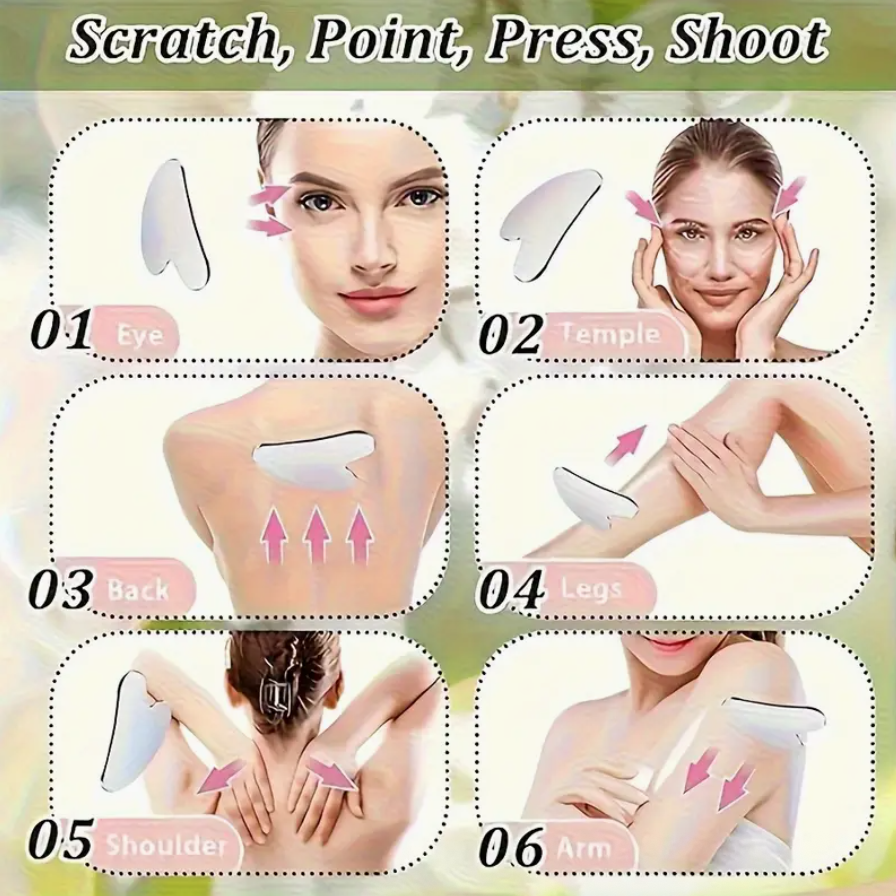 Scratch, Point, Press, Shoot

01 Eye

02 Temple

03 Back

04 Legs

05 Shoulder

06 Arm