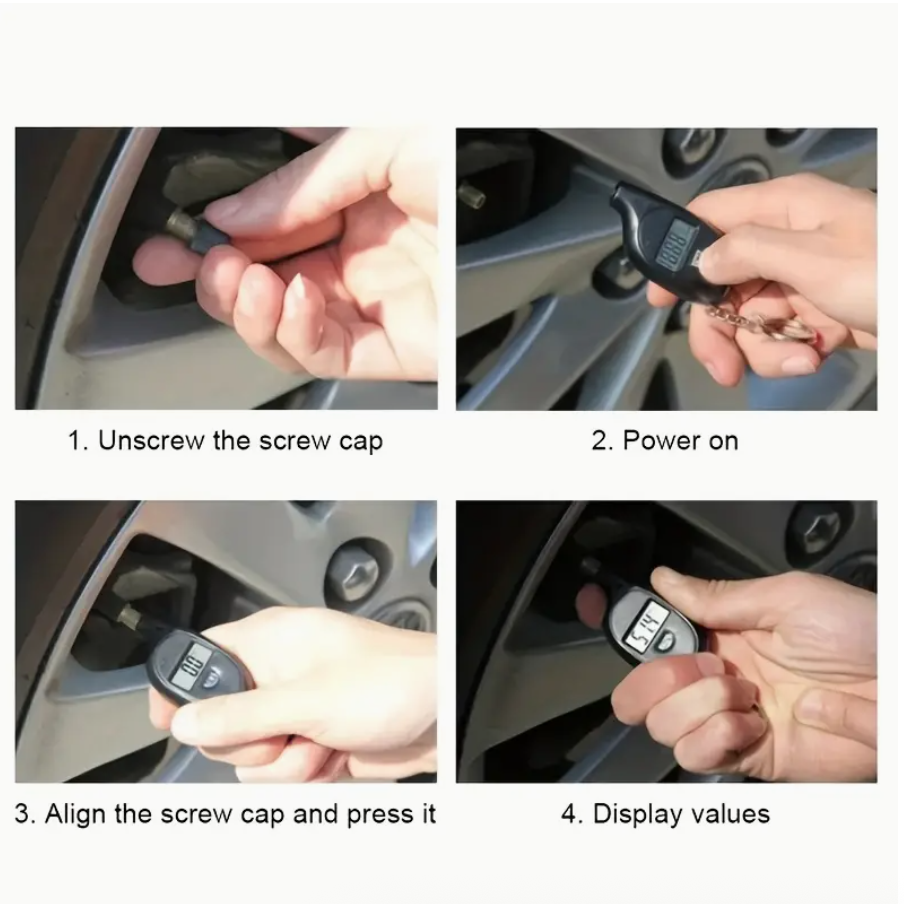 1. Unscrew the screw cap

2. Power on

3. Align the screw cap and press it

4. Display values