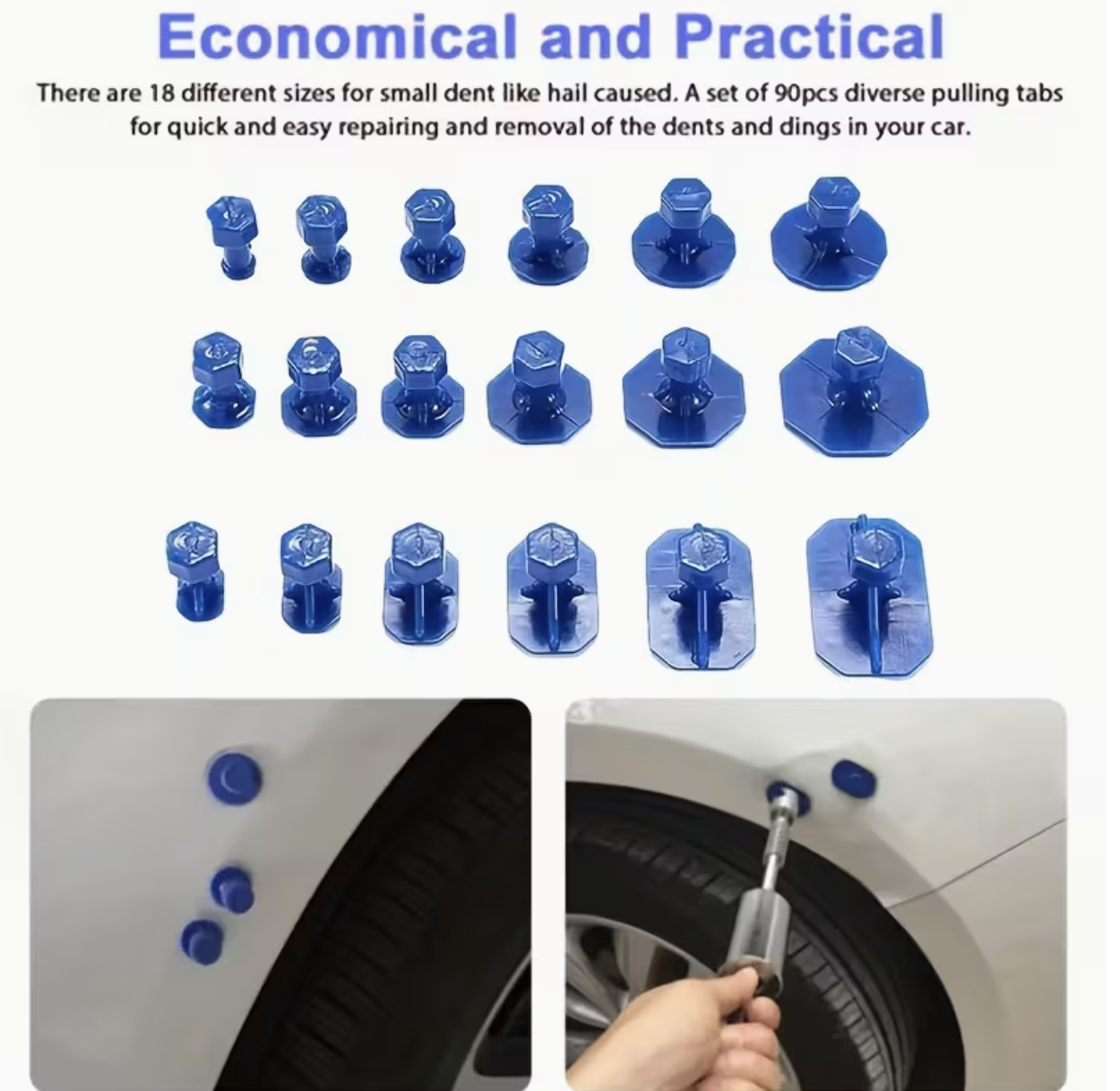 Economical and Practical

There are 18 different sizes for small dent like hail caused. A set of 90pcs diverse pulling tabs for quick and easy repairing and removal of the dents and dings in your car.